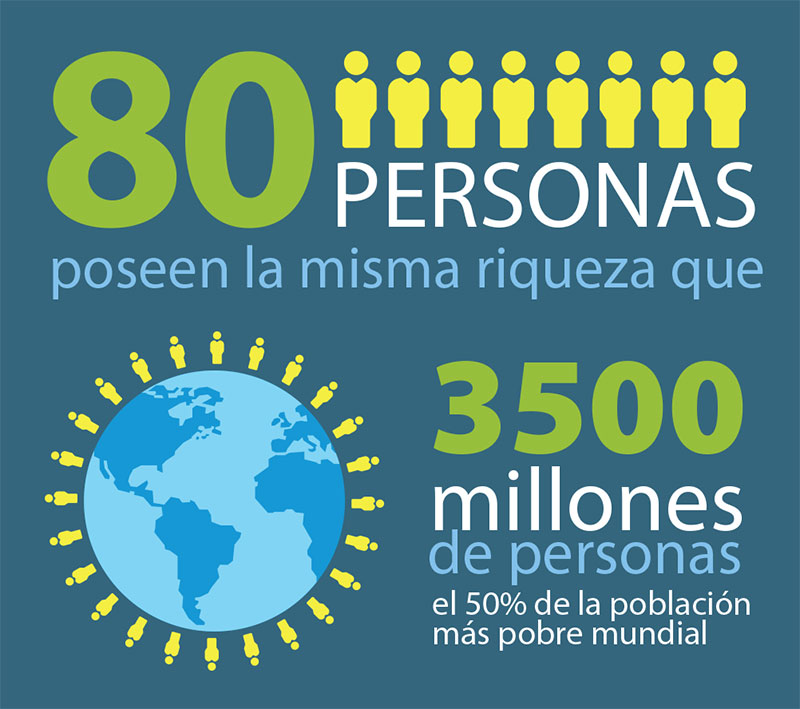 80 PERSONAS

poseen la misma riqueza que

3500 millones de personas

el 50% de la población más pobre mundial